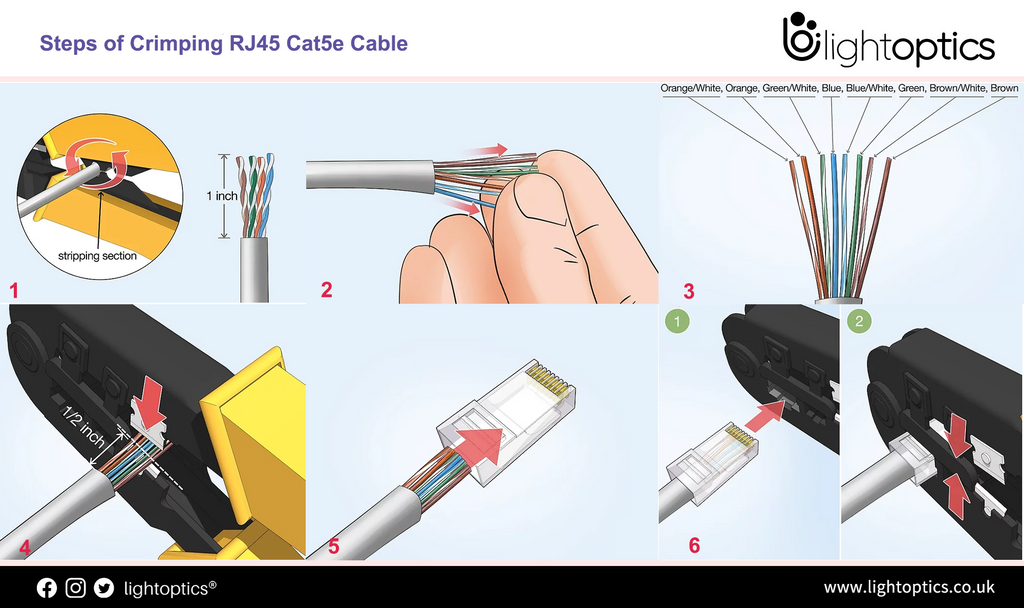 Steps of Crimping RJ45 Cat5e Cable

lightoptics

stripping section

1 inch

1

2

Orange/White, Orange, Green/White, Blue, Blue/White, Green, Brown/White, Brown

3

1/2 inch

4

5

1

2

6

lightoptics®

www.lightoptics.co.uk