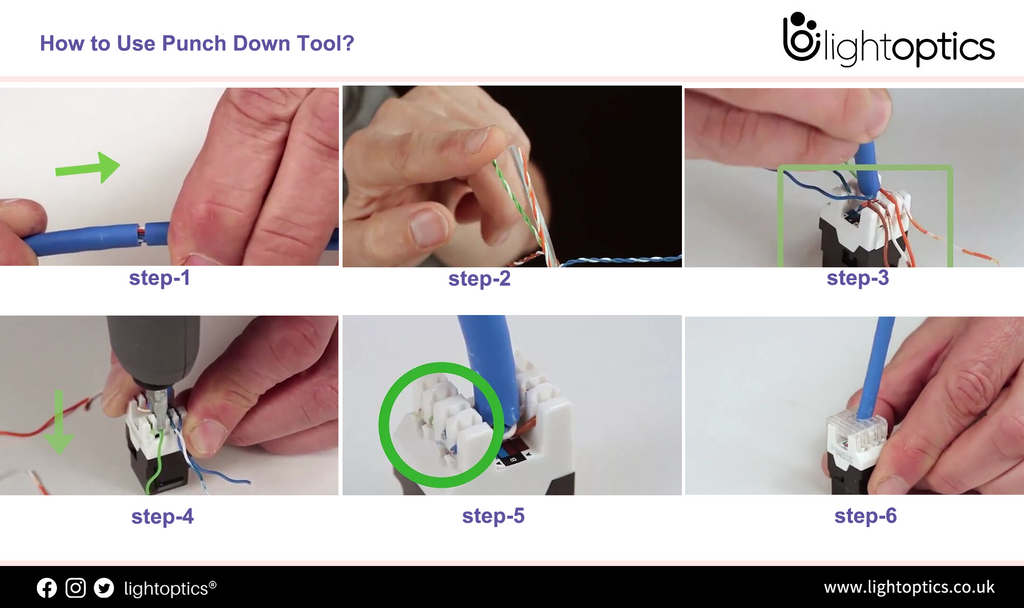 How to Use Punch Down Tool?

lightoptics

step-1

step-2

step-3

step-4

step-5

step-6

lightoptics®

www.lightoptics.co.uk